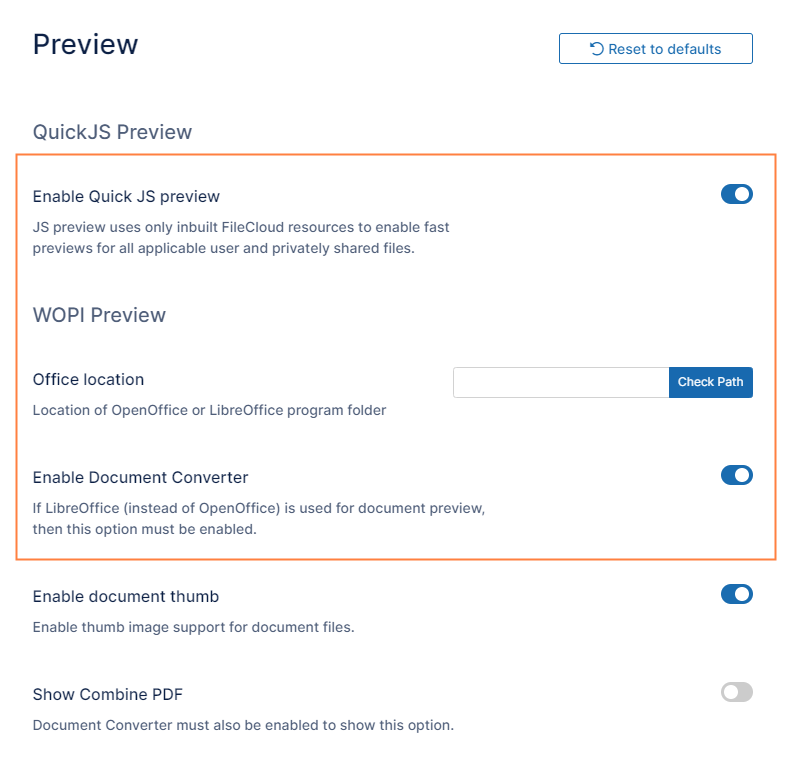 Preview

Reset to defaults

QuickJS Preview

Enable Quick JS preview

JS preview uses only inbuilt FileCloud resources to enable fast previews for all applicable user and privately shared files.

WOPI Preview

Office location

Check Path

Location of OpenOffice or LibreOffice program folder

Enable Document Converter

If LibreOffice (instead of OpenOffice) is used for document preview, then this option must be enabled.

Enable document thumb

Enable thumb image support for document files.

Show Combine PDF

Document Converter must also be enabled to show this option.